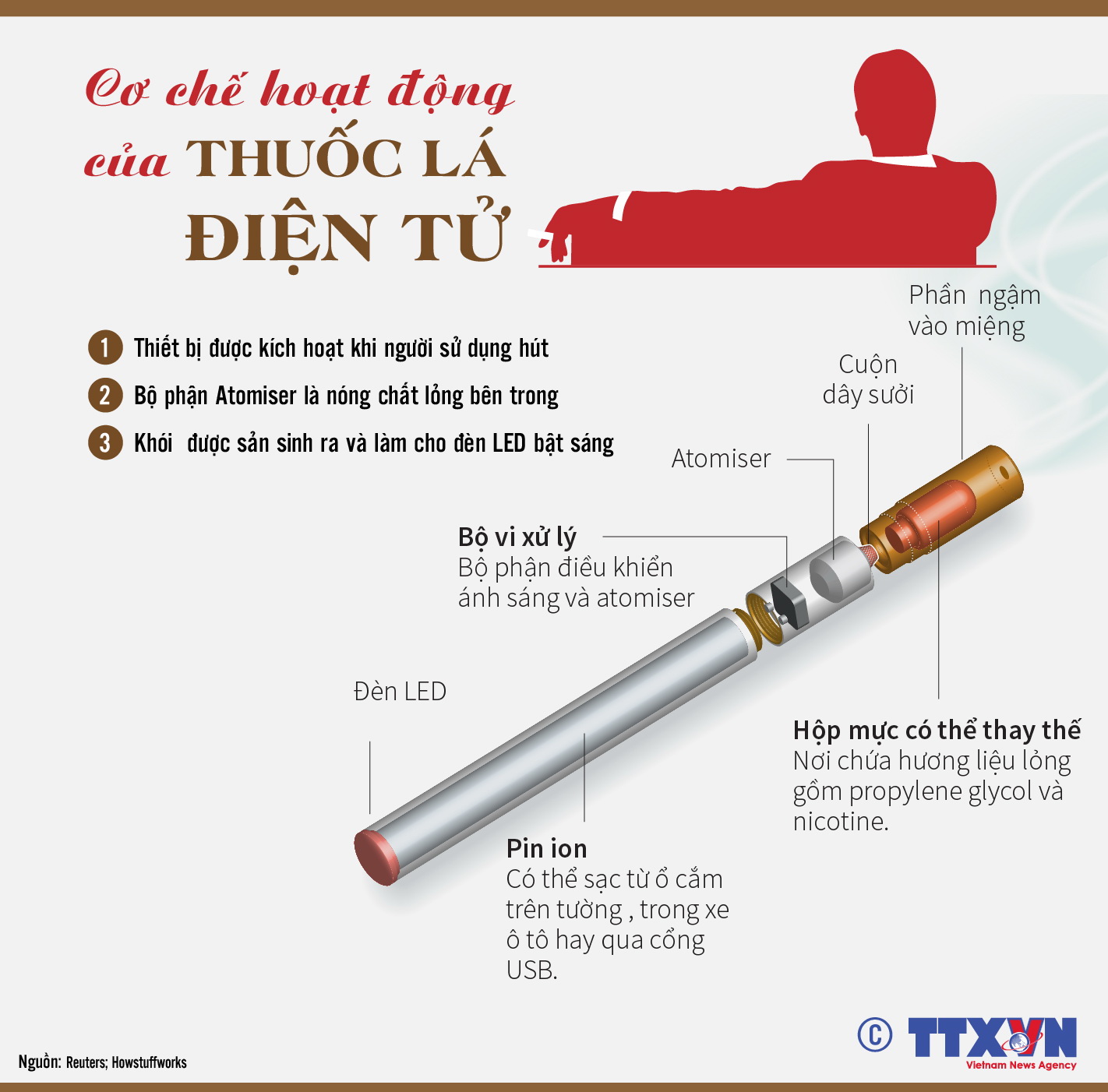 Cơ chế hoạt động của THUỐC LÁ ĐIỆN TỬ

1 Thiết bị được kích hoạt khi người sử dụng hút

2 Bộ phận Atomiser là nóng chất lỏng bên trong

3 Khói được sản sinh ra và làm cho đèn LED bật sáng

Phần ngậm vào miệng

Cuộn dây sưởi

Atomiser

Bộ vi xử lý
Bộ phận điều khiển ánh sáng và atomiser

Đèn LED

Hộp mực có thể thay thế
Nơi chứa hương liệu lỏng gồm propylene glycol và nicotine.

Pin ion
Có thể sạc từ ổ cắm trên tường , trong xe ô tô hay qua cổng USB.

Nguồn: Reuters; Howstuffworks

© TTXVN
Vietnam News Agency